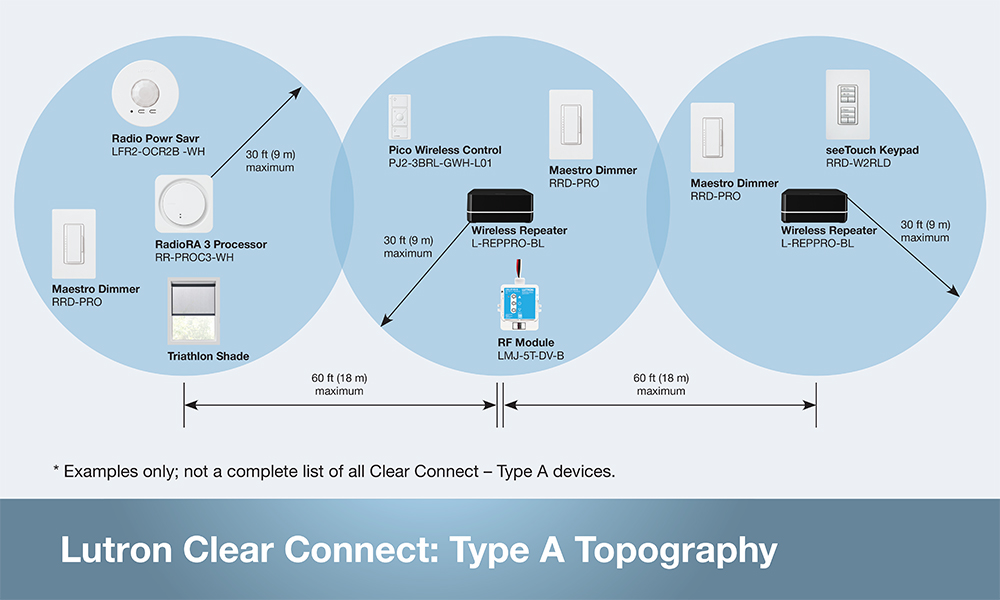 Radio Powr Savr
LFR2-OCR2B -WH

30 ft (9 m)
maximum

RadioRA 3 Processor
RR-PROC3-WH

Maestro Dimmer
RRD-PRO

Triathlon Shade

Pico Wireless Control
PJ2-3BRL-GWH-L01

Maestro Dimmer
RRD-PRO

Wireless Repeater
L-REPPRO-BL

30 ft (9 m)
maximum

RF Module
LMJ-5T-DV-B

Maestro Dimmer
RRD-PRO

seeTouch Keypad
RRD-W2RLD

Wireless Repeater
L-REPPRO-BL

30 ft (9 m)
maximum

60 ft (18 m)
maximum

60 ft (18 m)
maximum

* Examples only; not a complete list of all Clear Connect – Type A devices.

Lutron Clear Connect: Type A Topography