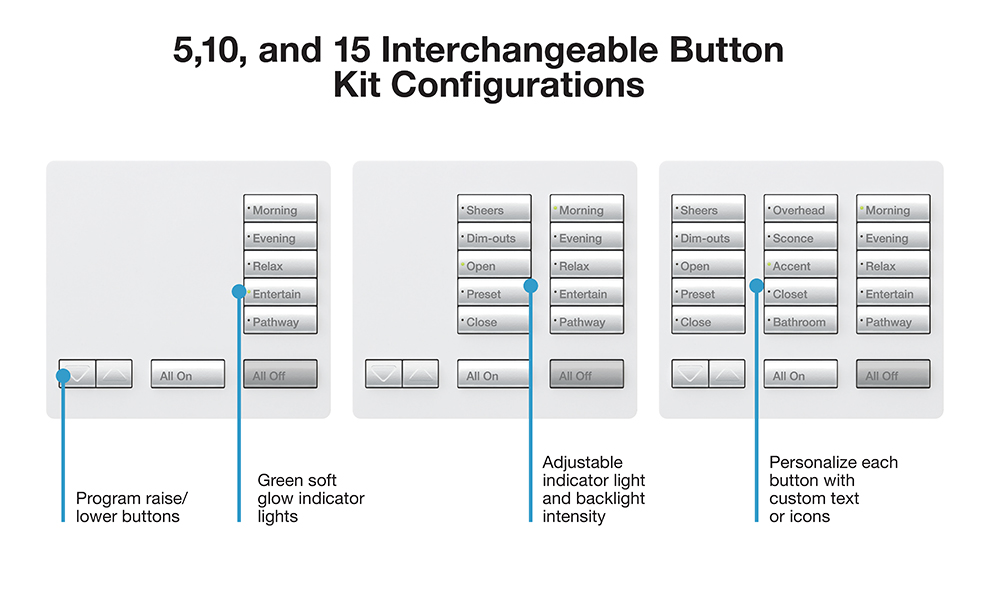 5,10, and 15 Interchangeable Button Kit Configurations

Morning
Evening
Relax
Entertain
Pathway
All On
All Off

Sheers
Dim-outs
Open
Preset
Close
Morning
Evening
Relax
Entertain
Pathway
All On
All Off

Sheers
Dim-outs
Open
Preset
Close
Overhead
Sconce
Accent
Closet
Bathroom
Morning
Evening
Relax
Entertain
Pathway
All On
All Off

Program raise/ lower buttons

Green soft glow indicator lights

Adjustable indicator light and backlight intensity

Personalize each button with custom text or icons