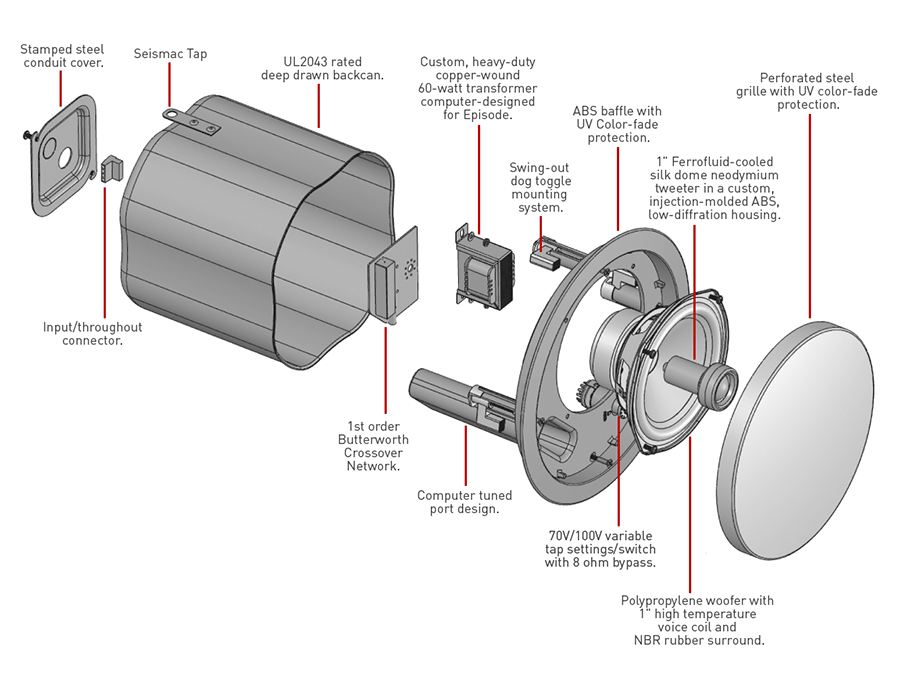 Stamped steel conduit cover.

Seismac Tap

UL2043 rated deep drawn backcan.

Custom, heavy-duty copper-wound 60-watt transformer computer-designed for Episode.

ABS baffle with UV Color-fade protection.

Perforated steel grille with UV color-fade protection.

Swing-out dog toggle mounting system.

1" Ferrofluid-cooled silk dome neodymium tweeter in a custom, injection-molded ABS, low-diffration housing.

Input/throughout connector.

1st order Butterworth Crossover Network.

Computer tuned port design.

70V/100V variable tap settings/switch with 8 ohm bypass.

Polypropylene woofer with 1" high temperature voice coil and NBR rubber surround.